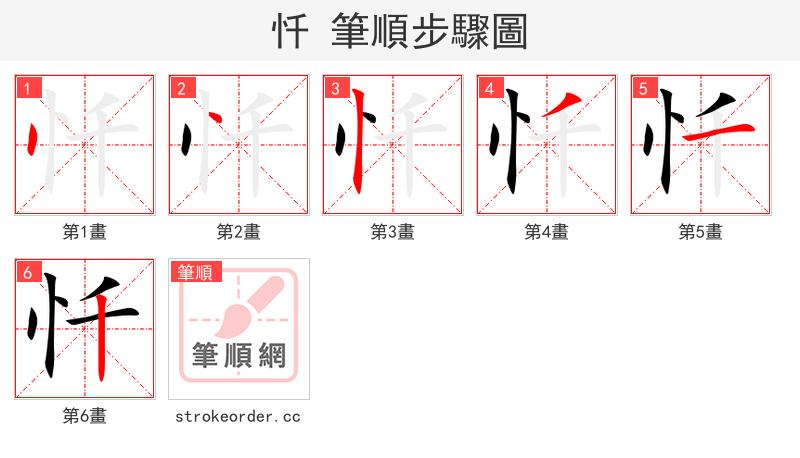 忏 筆順步驟圖

1
第1畫

2
第2畫

3
第3畫

4
第4畫

5
第5畫

6
第6畫

筆順
筆順網
strokeorder.cc