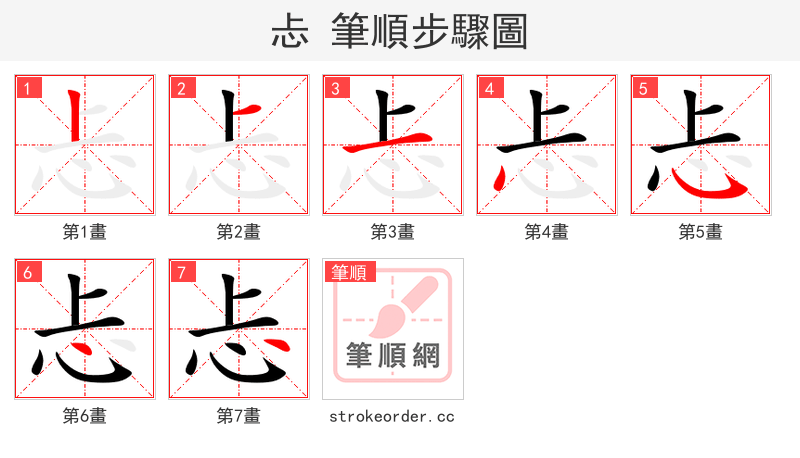 忐 筆順步驟圖

1
第1畫

2
第2畫

3
第3畫

4
第4畫

5
第5畫

6
第6畫

7
第7畫

筆順
筆順網
strokeorder.cc