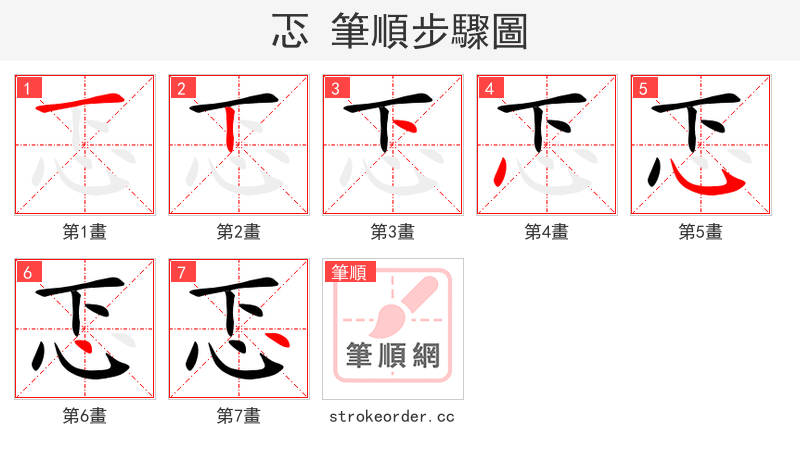 忑 筆順步驟圖

1
第1畫

2
第2畫

3
第3畫

4
第4畫

5
第5畫

6
第6畫

7
第7畫

筆順
筆順網
strokeorder.cc