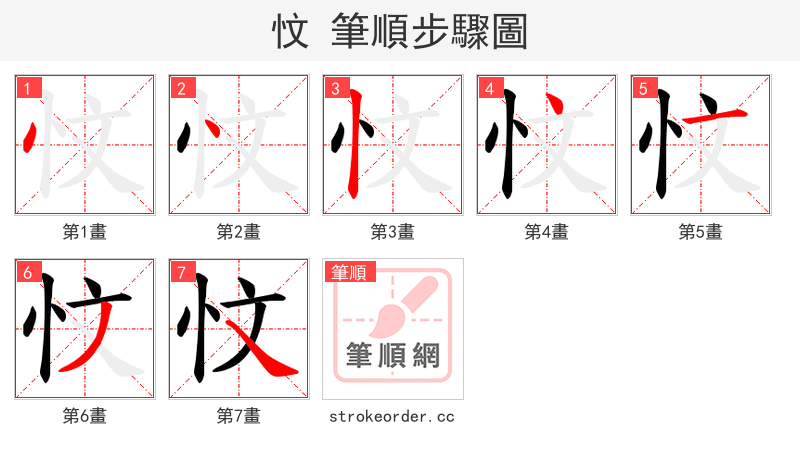 忟 筆順步驟圖

1
忟
第1畫

2
忟
第2畫

3
忟
第3畫

4
忟
第4畫

5
忟
第5畫

6
忟
第6畫

7
忟
第7畫

筆順
筆順網
strokeorder.cc