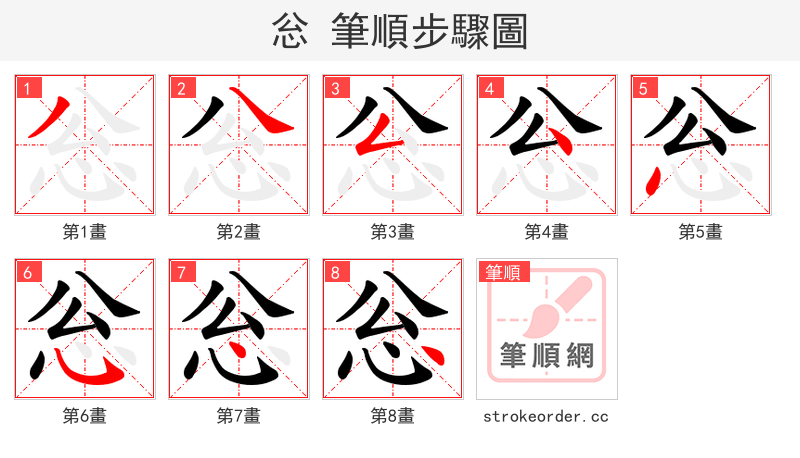 忩 筆順步驟圖

1
第1畫

2
第2畫

3
第3畫

4
第4畫

5
第5畫

6
第6畫

7
第7畫

8
第8畫

筆順
筆順網
strokeorder.cc