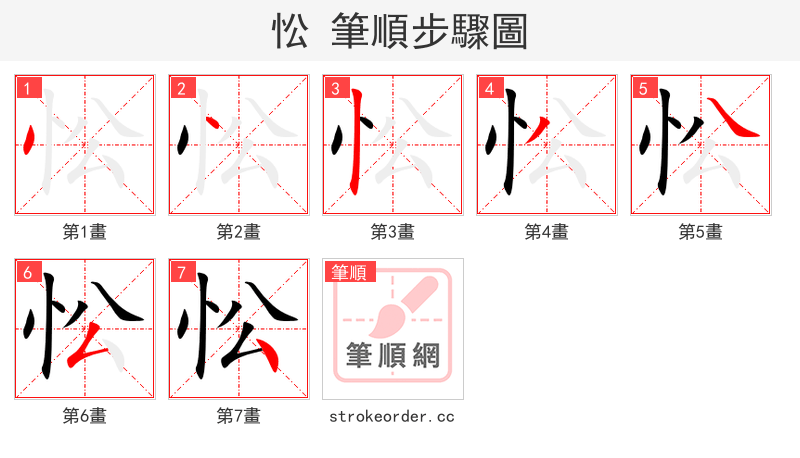 忪 筆順步驟圖

1
第1畫

2
第2畫

3
第3畫

4
第4畫

5
第5畫

6
第6畫

7
第7畫

筆順
筆順網
strokeorder.cc