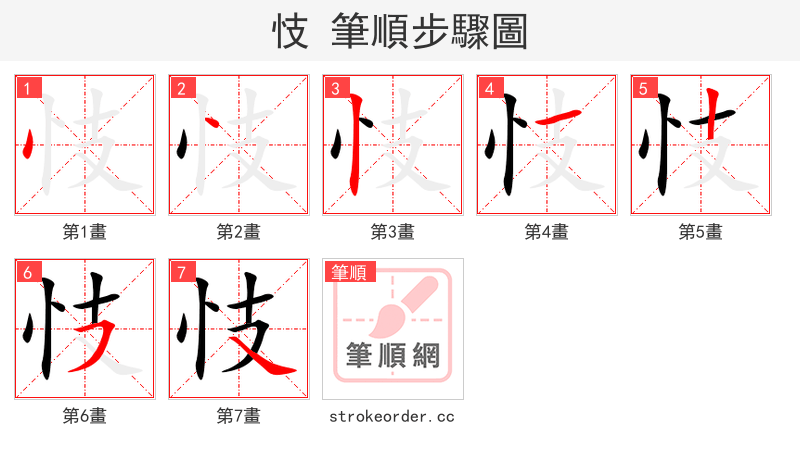 忮 筆順步驟圖

1 忮
第1畫

2 忮
第2畫

3 忮
第3畫

4 忮
第4畫

5 忮
第5畫

6 忮
第6畫

7 忮
第7畫

筆順
筆順網
strokeorder.cc