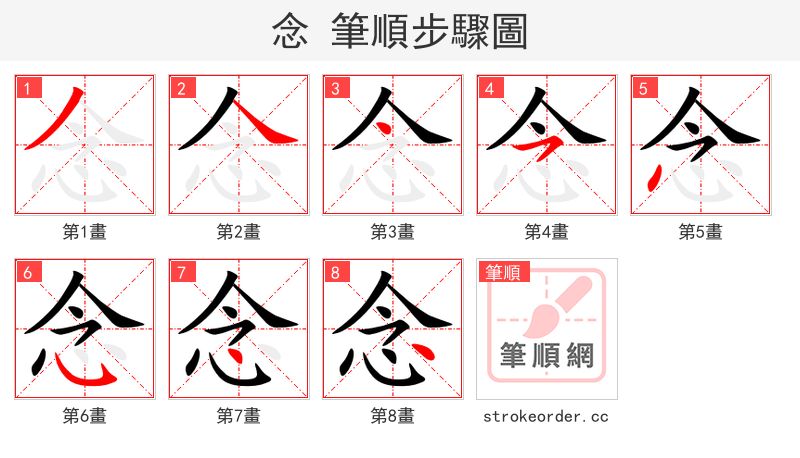 念 筆順步驟圖

1
第1畫

2
第2畫

3
第3畫

4
第4畫

5
第5畫

6
第6畫

7
第7畫

8
第8畫

筆順
筆順網
strokeorder.cc