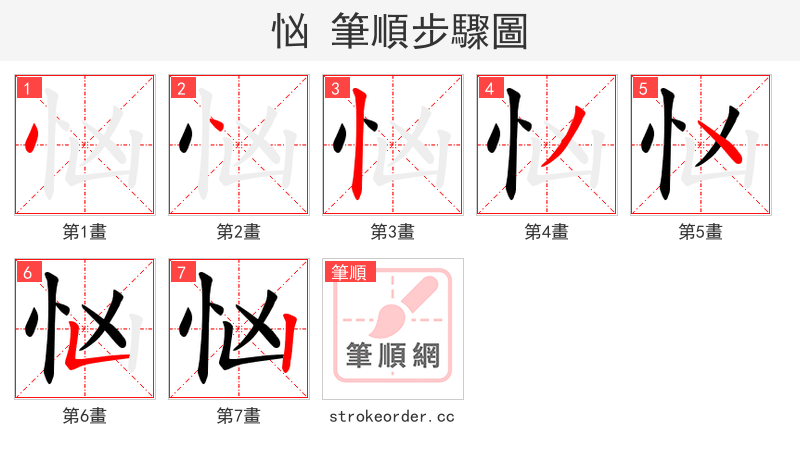 忷 筆順步驟圖

1
第1畫

2
第2畫

3
第3畫

4
第4畫

5
第5畫

6
第6畫

7
第7畫

筆順
筆順網
strokeorder.cc