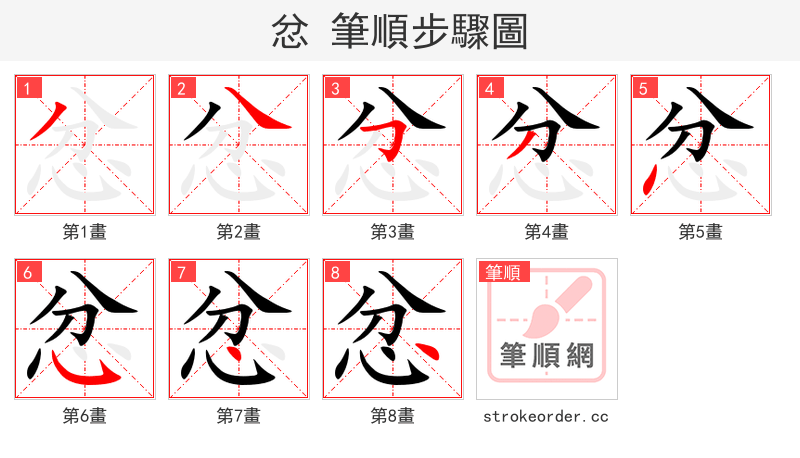 忿 筆順步驟圖

1
第1畫

2
第2畫

3
第3畫

4
第4畫

5
第5畫

6
第6畫

7
第7畫

8
第8畫

筆順
筆順網
strokeorder.cc