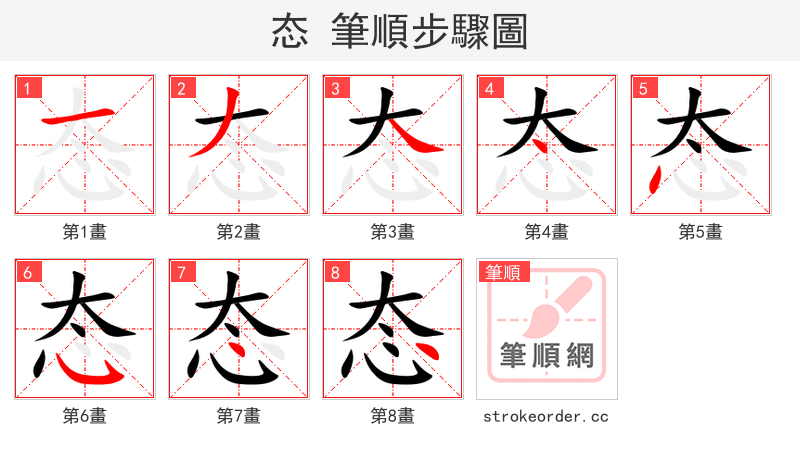 态 筆順步驟圖

1
第1畫

2
第2畫

3
第3畫

4
第4畫

5
第5畫

6
第6畫

7
第7畫

8
第8畫

筆順
筆順網
strokeorder.cc