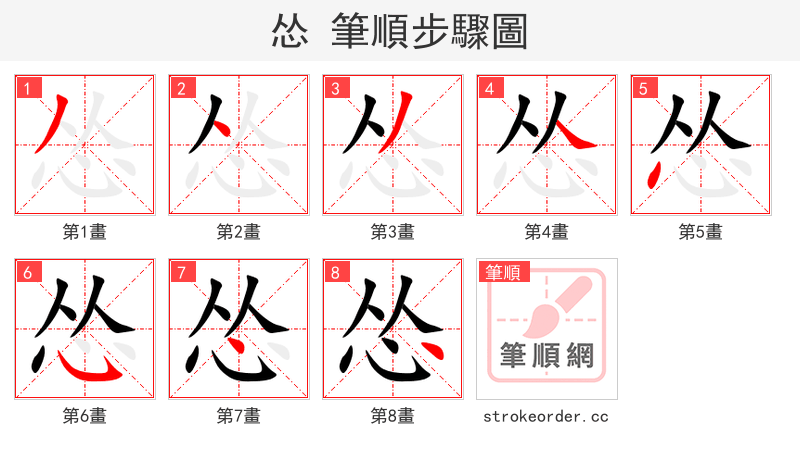 怂 筆順步驟圖

1
第1畫

2
第2畫

3
第3畫

4
第4畫

5
第5畫

6
第6畫

7
第7畫

8
第8畫

筆順
筆順網
strokeorder.cc