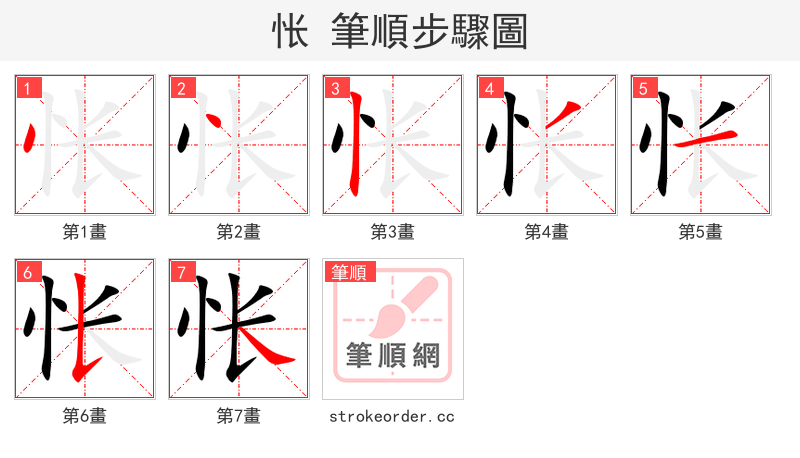 怅 筆順步驟圖

1
怅
第1畫

2
怅
第2畫

3
怅
第3畫

4
怅
第4畫

5
怅
第5畫

6
怅
第6畫

7
怅
第7畫

筆順
筆順網
strokeorder.cc