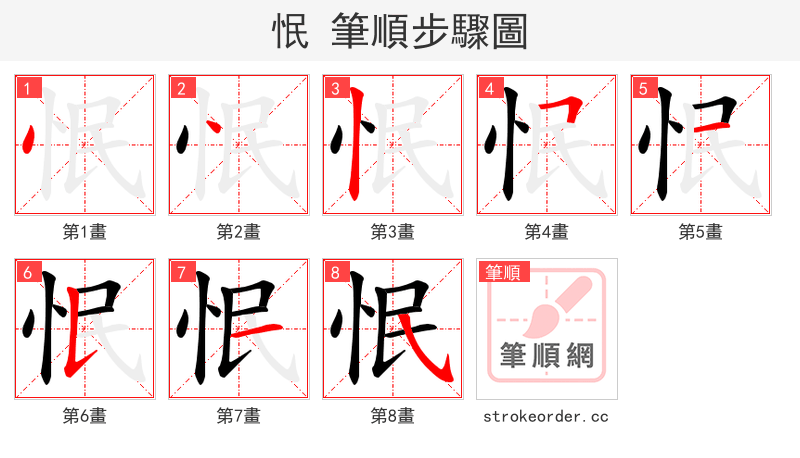 怋 筆順步驟圖

1
第1畫

2
第2畫

3
第3畫

4
第4畫

5
第5畫

6
第6畫

7
第7畫

8
第8畫

筆順
筆順網
strokeorder.cc