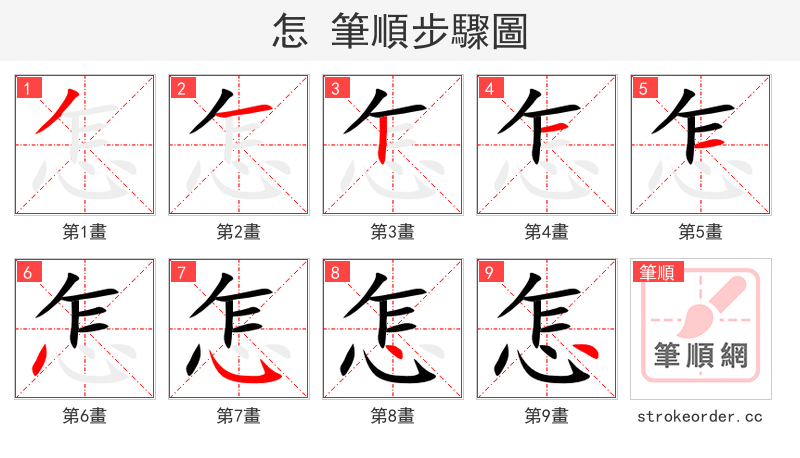 怎 筆順步驟圖

1
第1畫

2
第2畫

3
第3畫

4
第4畫

5
第5畫

6
第6畫

7
第7畫

8
第8畫

9
第9畫

筆順
筆順網

strokeorder.cc