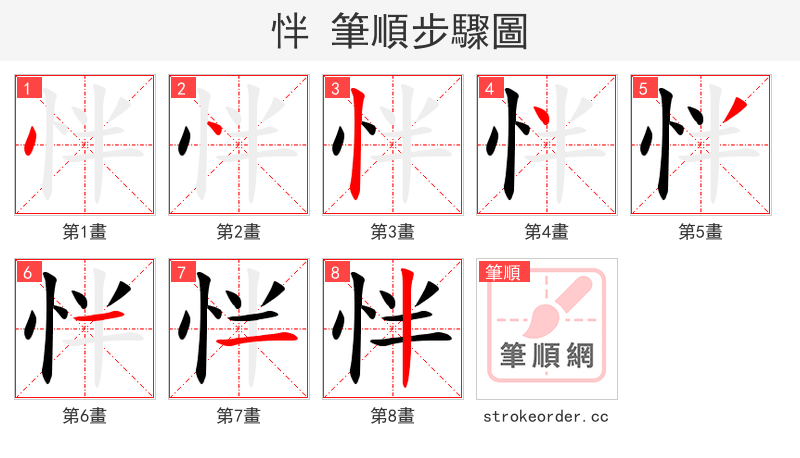 怑 筆順步驟圖

1
第1畫

2
第2畫

3
第3畫

4
第4畫

5
第5畫

6
第6畫

7
第7畫

8
第8畫

筆順
筆順網
strokeorder.cc