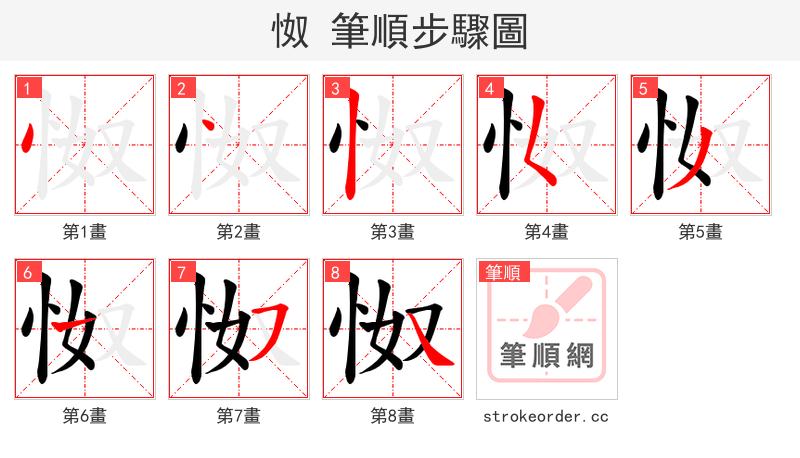 怓 筆順步驟圖

1
第1畫

2
第2畫

3
第3畫

4
第4畫

5
第5畫

6
第6畫

7
第7畫

8
第8畫

筆順
筆順網

strokeorder.cc