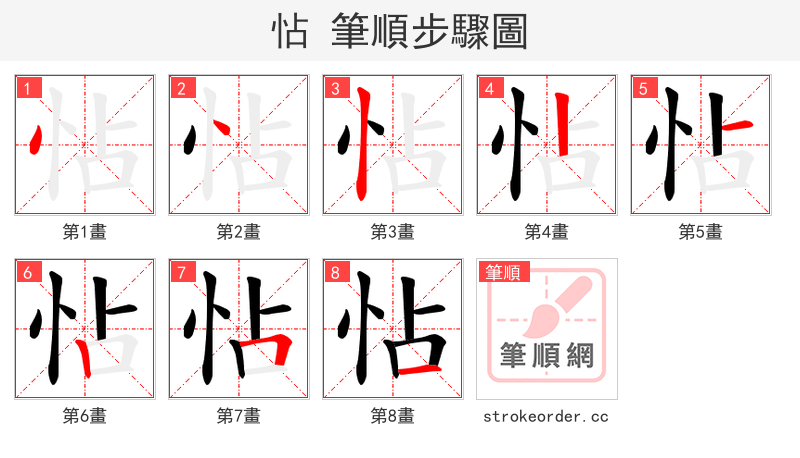 怗 筆順步驟圖

1
第1畫

2
第2畫

3
第3畫

4
第4畫

5
第5畫

6
第6畫

7
第7畫

8
第8畫

筆順
筆順網
strokeorder.cc