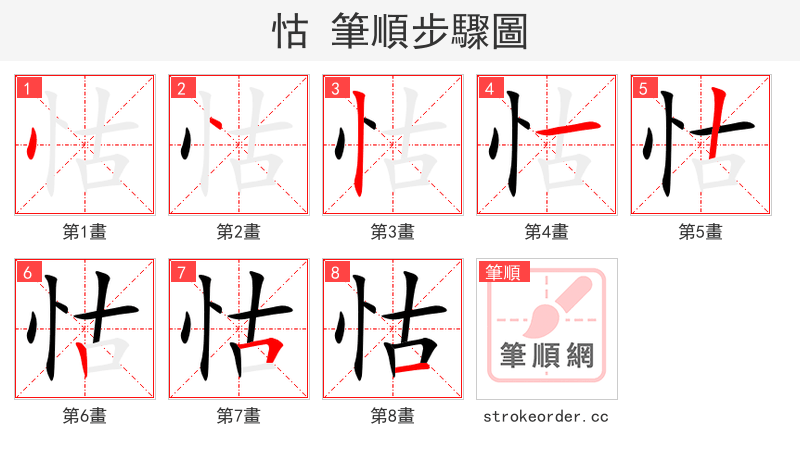 怙 筆順步驟圖

1
第1畫

2
第2畫

3
第3畫

4
第4畫

5
第5畫

6
第6畫

7
第7畫

8
第8畫

筆順
筆順網
strokeorder.cc