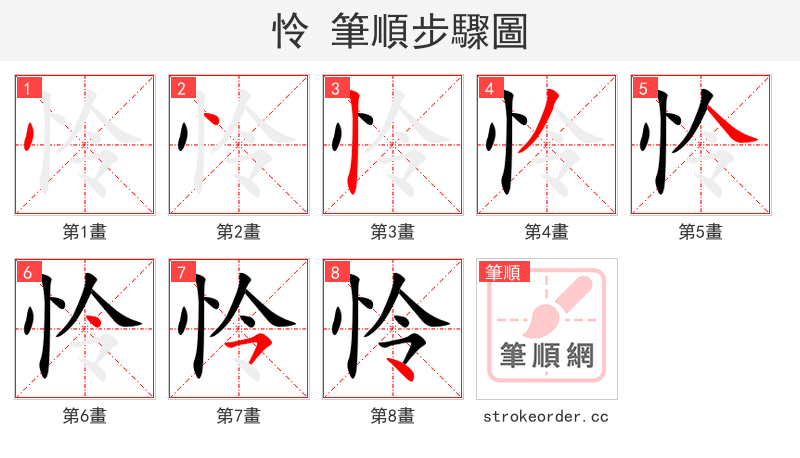 怜 筆順步驟圖

1
第1畫

2
第2畫

3
第3畫

4
第4畫

5
第5畫

6
第6畫

7
第7畫

8
第8畫

筆順
筆順網
strokeorder.cc