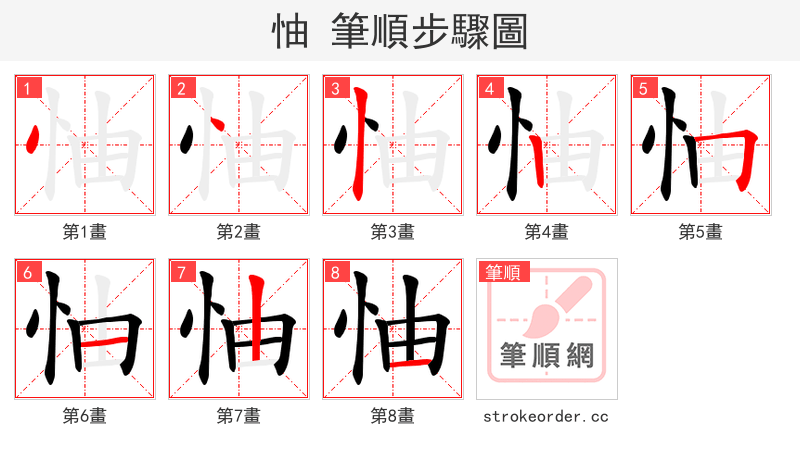 怞 筆順步驟圖

1
第1畫

2
第2畫

3
第3畫

4
第4畫

5
第5畫

6
第6畫

7
第7畫

8
第8畫

筆順
筆順網
strokeorder.cc