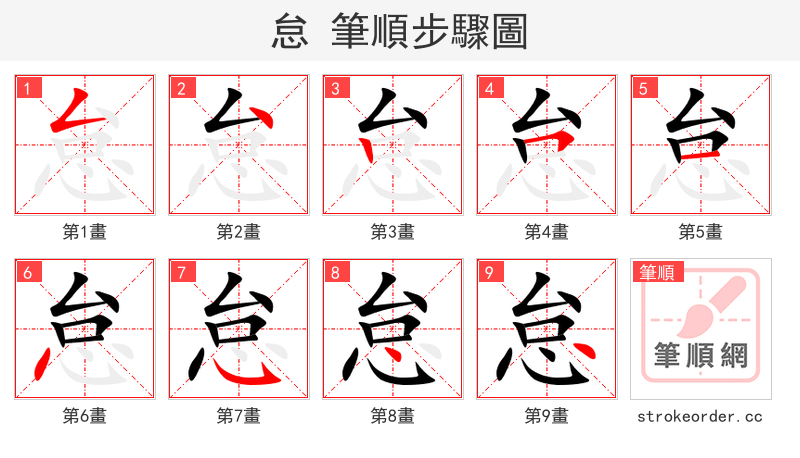 怠 筆順步驟圖

1
第1畫

2
第2畫

3
第3畫

4
第4畫

5
第5畫

6
第6畫

7
第7畫

8
第8畫

9
第9畫

筆順
筆順網
strokeorder.cc