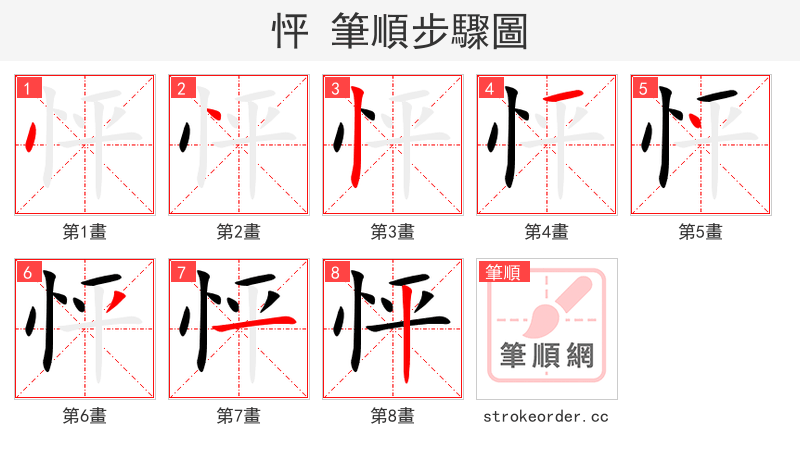 怦 筆順步驟圖

1
第1畫

2
第2畫

3
第3畫

4
第4畫

5
第5畫

6
第6畫

7
第7畫

8
第8畫

筆順
筆順網
strokeorder.cc