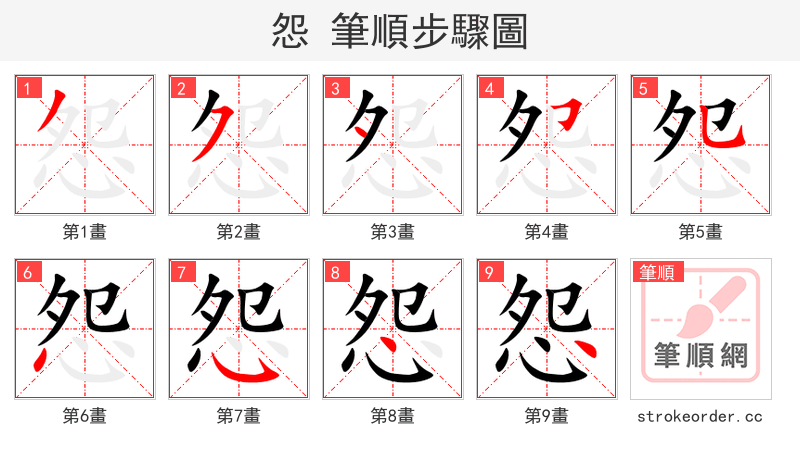 怨 筆順步驟圖

1
第1畫

2
第2畫

3
第3畫

4
第4畫

5
第5畫

6
第6畫

7
第7畫

8
第8畫

9
第9畫

筆順
筆順網
strokeorder.cc