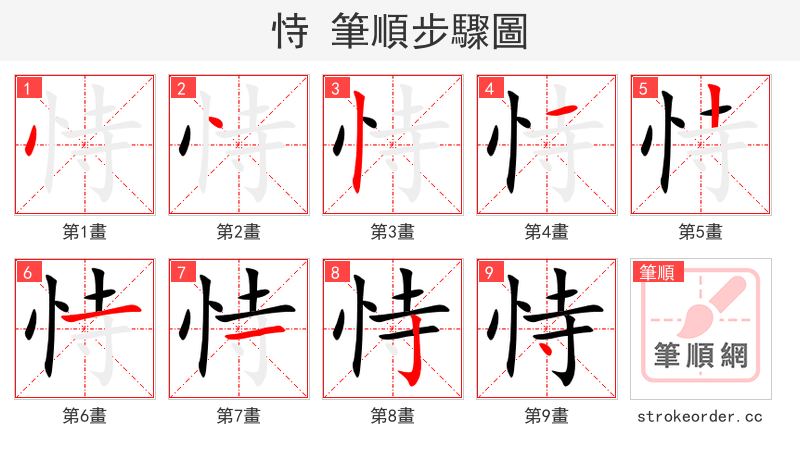 恃 筆順步驟圖

1 恃 第1畫
2 恃 第2畫
3 恃 第3畫
4 恃 第4畫
5 恃 第5畫
6 恃 第6畫
7 恃 第7畫
8 恃 第8畫
9 恃 第9畫

筆順
筆順網
strokeorder.cc