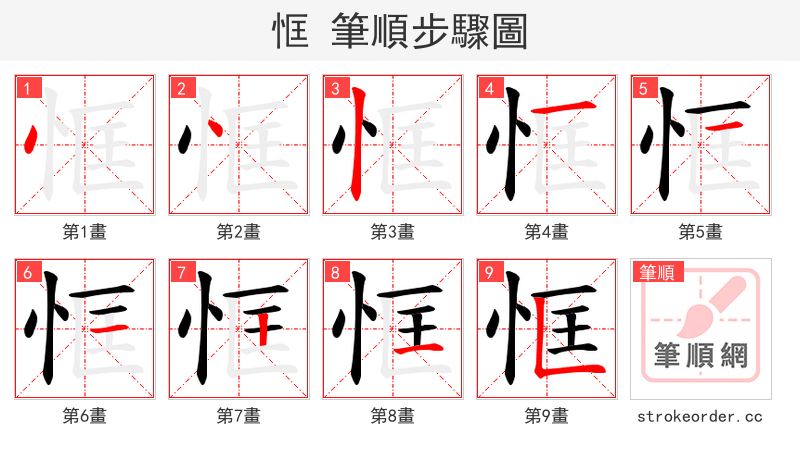 恇 筆順步驟圖

1
第1畫

2
第2畫

3
第3畫

4
第4畫

5
第5畫

6
第6畫

7
第7畫

8
第8畫

9
第9畫

筆順
筆順網
strokeorder.cc