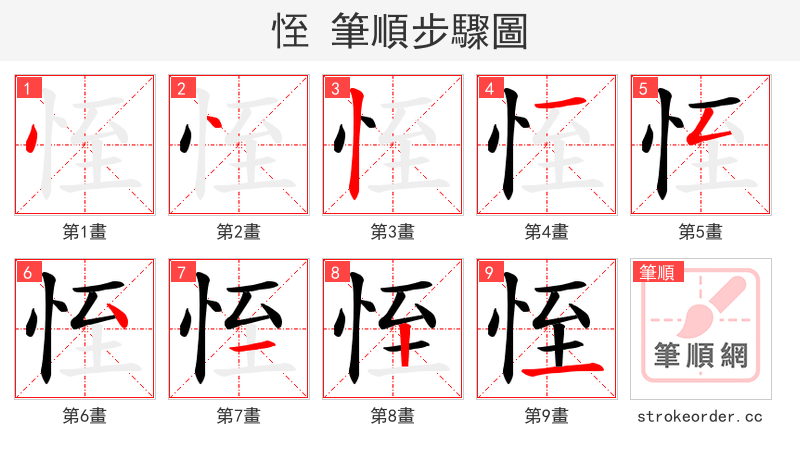 恎 筆順步驟圖

1
第1畫

2
第2畫

3
第3畫

4
第4畫

5
第5畫

6
第6畫

7
第7畫

8
第8畫

9
第9畫

筆順
筆順網

strokeorder.cc