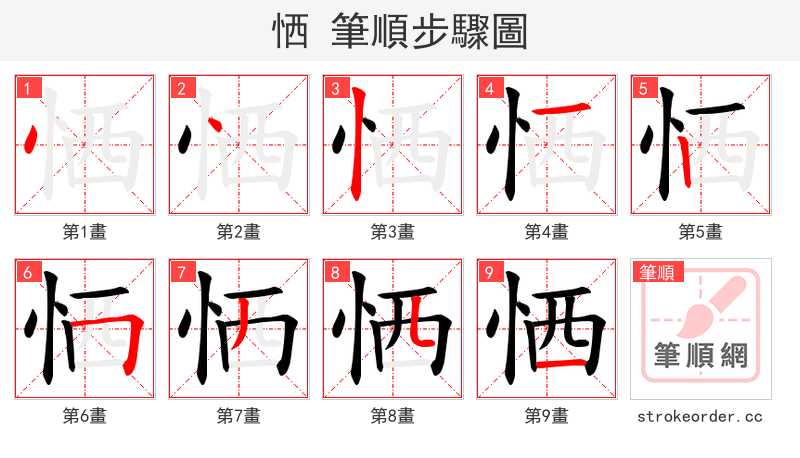 恓 筆順步驟圖

1 恓 第1畫
2 恓 第2畫
3 恓 第3畫
4 恓 第4畫
5 恓 第5畫
6 恓 第6畫
7 恓 第7畫
8 恓 第8畫
9 恓 第9畫

筆順
筆順網
strokeorder.cc