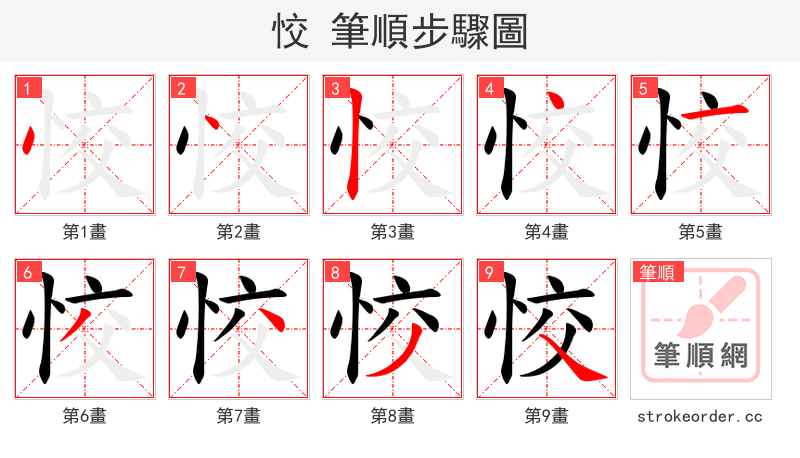 恔 筆順步驟圖

1
第1畫

2
第2畫

3
第3畫

4
第4畫

5
第5畫

6
第6畫

7
第7畫

8
第8畫

9
第9畫

筆順
筆順網
strokeorder.cc