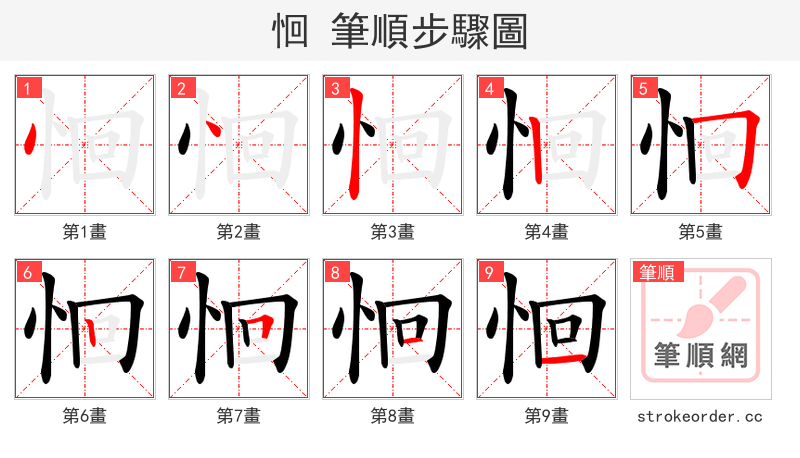 恛 筆順步驟圖

1 恛
第1畫

2 恛
第2畫

3 恛
第3畫

4 恛
第4畫

5 恛
第5畫

6 恛
第6畫

7 恛
第7畫

8 恛
第8畫

9 恛
第9畫

筆順
筆順網
strokeorder.cc