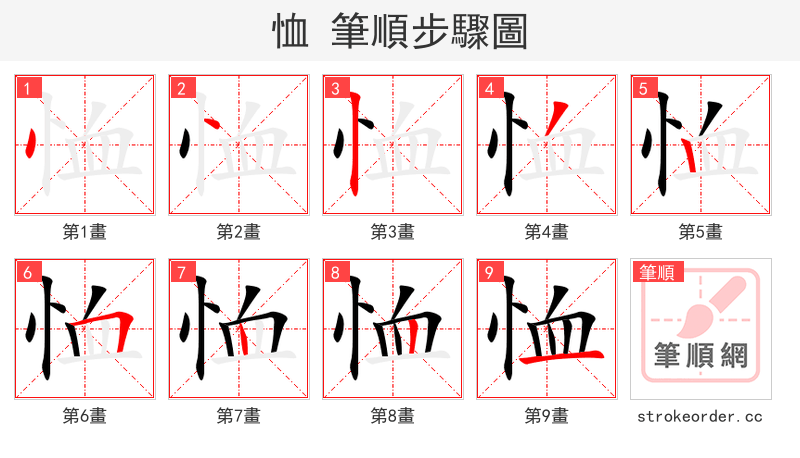 恤 筆順步驟圖

1
第1畫

2
第2畫

3
第3畫

4
第4畫

5
第5畫

6
第6畫

7
第7畫

8
第8畫

9
第9畫

筆順
筆順網
strokeorder.cc