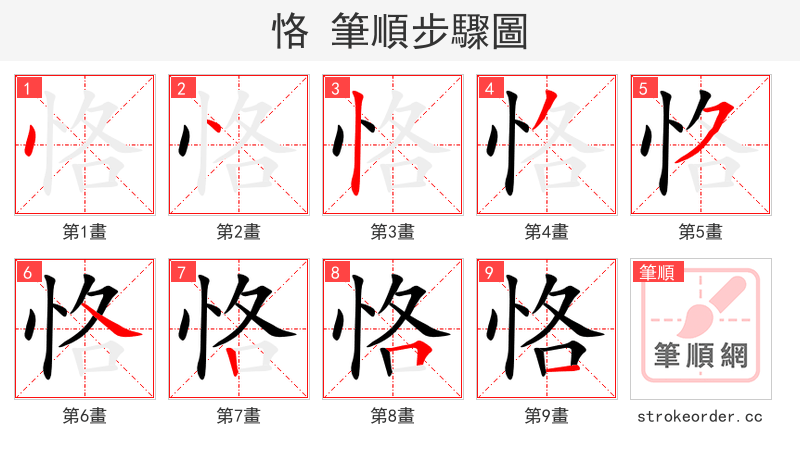 恪 筆順步驟圖

1
第1畫

2
第2畫

3
第3畫

4
第4畫

5
第5畫

6
第6畫

7
第7畫

8
第8畫

9
第9畫

筆順
筆順網
strokeorder.cc