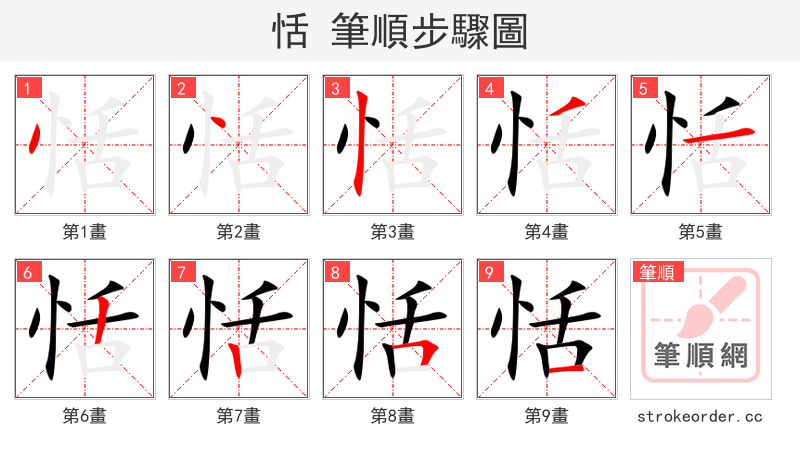 恬 筆順步驟圖

1
第1畫

2
第2畫

3
第3畫

4
第4畫

5
第5畫

6
第6畫

7
第7畫

8
第8畫

9
第9畫

筆順
筆順網
strokeorder.cc