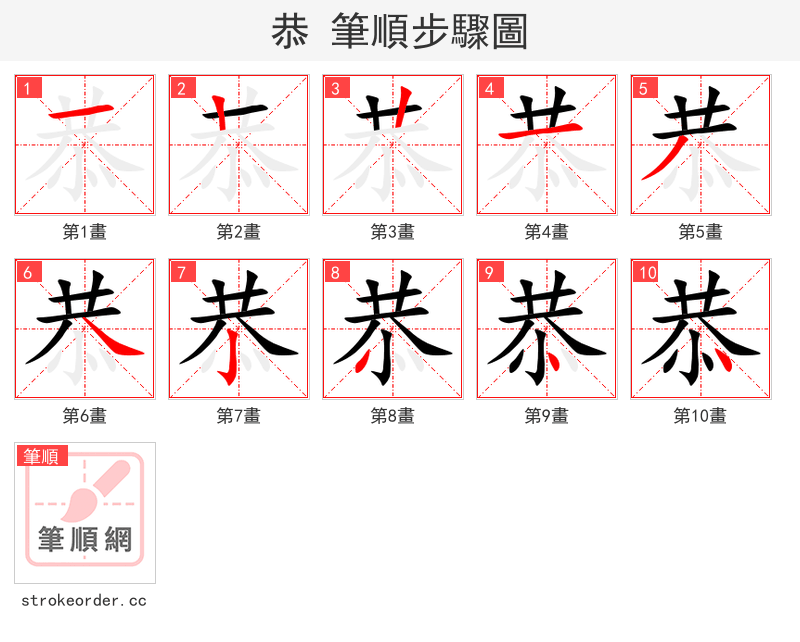 恭 筆順步驟圖

1
第1畫

2
第2畫

3
第3畫

4
第4畫

5
第5畫

6
第6畫

7
第7畫

8
第8畫

9
第9畫

10
第10畫

筆順
筆順網

strokeorder.cc