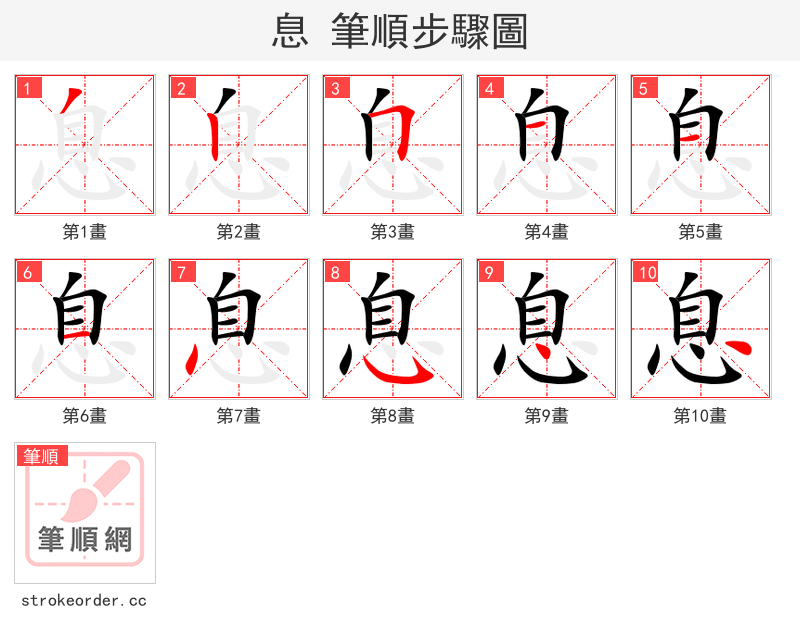 息 筆順步驟圖

1
第1畫

2
第2畫

3
第3畫

4
第4畫

5
第5畫

6
第6畫

7
第7畫

8
第8畫

9
第9畫

10
第10畫

筆順
筆順網
strokeorder.cc