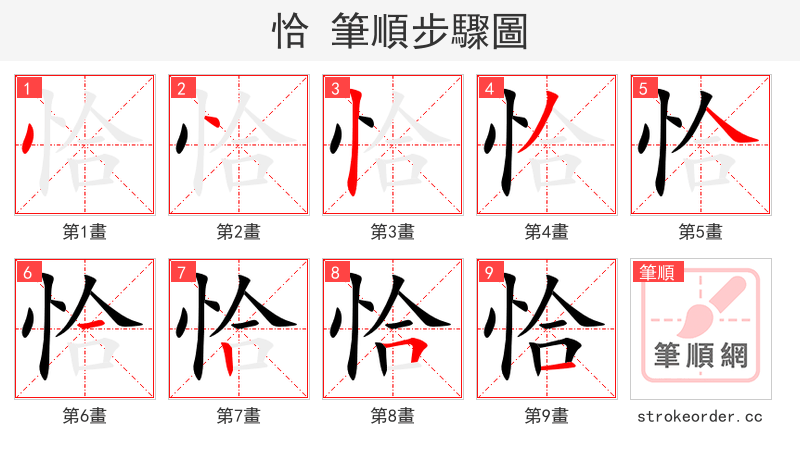 恰 筆順步驟圖

1 恰
第1畫

2 恰
第2畫

3 恰
第3畫

4 恰
第4畫

5 恰
第5畫

6 恰
第6畫

7 恰
第7畫

8 恰
第8畫

9 恰
第9畫

筆順
筆順網
strokeorder.cc