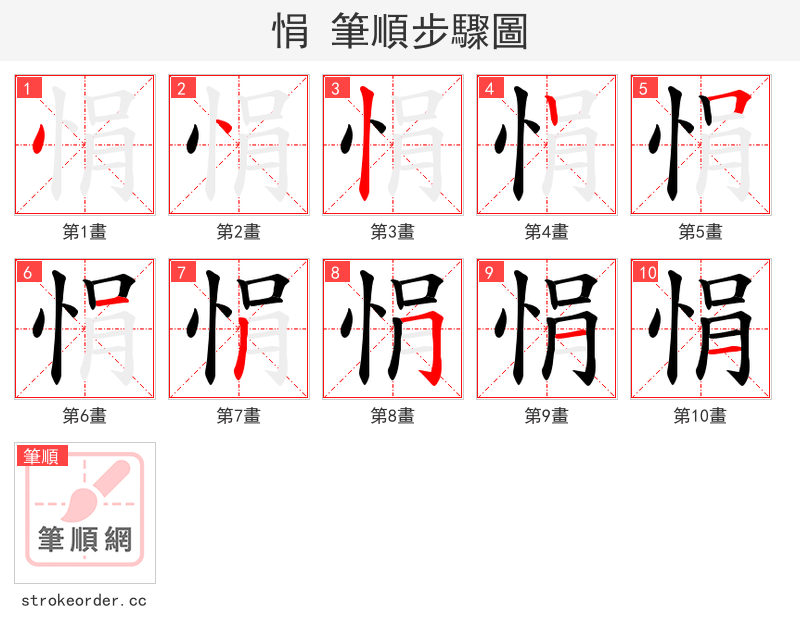 悁 筆順步驟圖

1
第1畫

2
第2畫

3
第3畫

4
第4畫

5
第5畫

6
第6畫

7
第7畫

8
第8畫

9
第9畫

10
第10畫

筆順
筆順網

strokeorder.cc