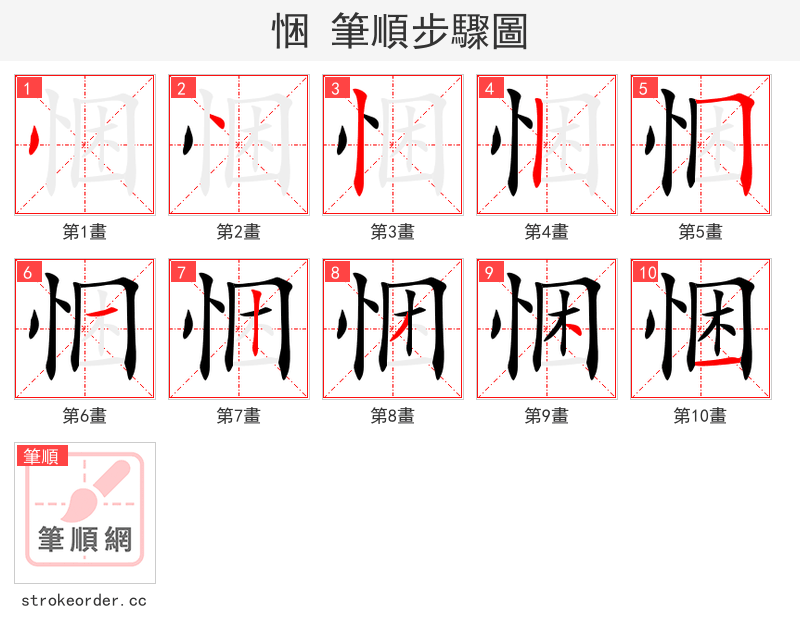 悃 筆順步驟圖

1
第1畫

2
第2畫

3
第3畫

4
第4畫

5
第5畫

6
第6畫

7
第7畫

8
第8畫

9
第9畫

10
第10畫

筆順
筆順網

strokeorder.cc