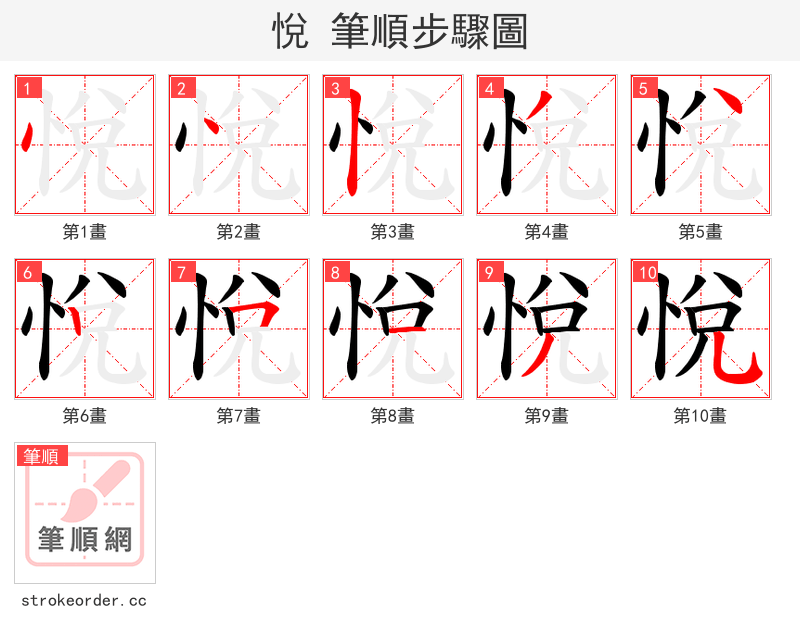 悅 筆順步驟圖

1 悅
第1畫

2 悅
第2畫

3 悅
第3畫

4 悅
第4畫

5 悅
第5畫

6 悅
第6畫

7 悅
第7畫

8 悅
第8畫

9 悅
第9畫

10 悅
第10畫

筆順
筆順網
strokeorder.cc