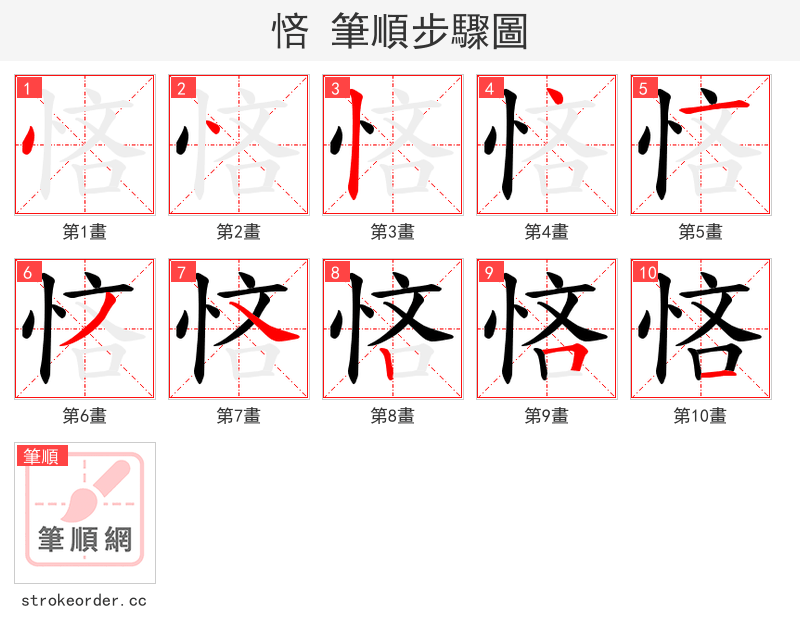 恪 筆順步驟圖

1
恪
第1畫

2
恪
第2畫

3
恪
第3畫

4
恪
第4畫

5
恪
第5畫

6
恪
第6畫

7
恪
第7畫

8
恪
第8畫

9
恪
第9畫

10
恪
第10畫

筆順
筆順網
strokeorder.cc