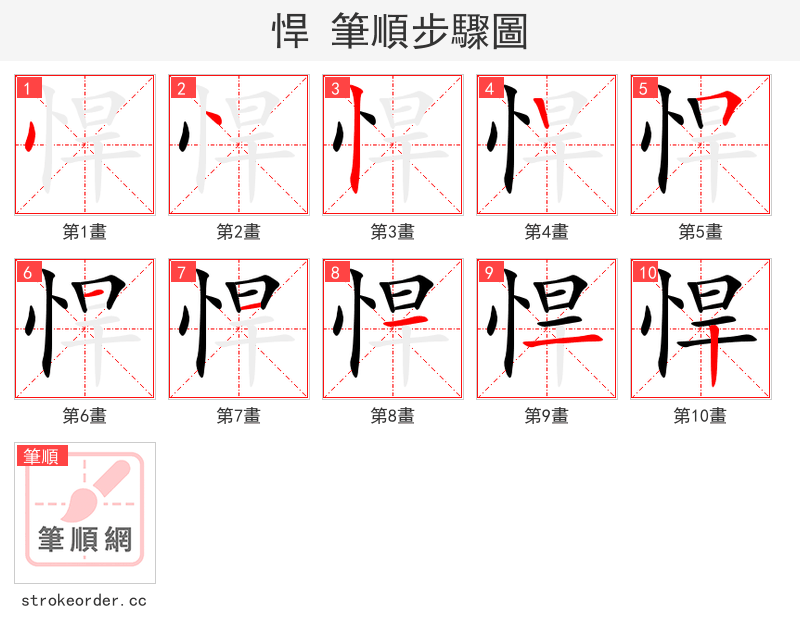 悍 筆順步驟圖

1
第1畫

2
第2畫

3
第3畫

4
第4畫

5
第5畫

6
第6畫

7
第7畫

8
第8畫

9
第9畫

10
第10畫

筆順
筆順網

strokeorder.cc