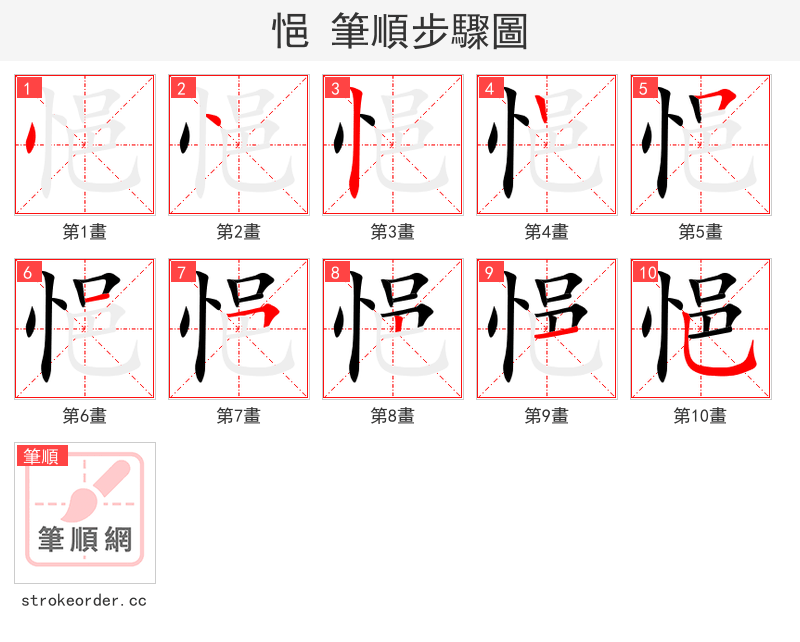 悒 筆順步驟圖

1
第1畫

2
第2畫

3
第3畫

4
第4畫

5
第5畫

6
第6畫

7
第7畫

8
第8畫

9
第9畫

10
第10畫

筆順
筆順網
strokeorder.cc