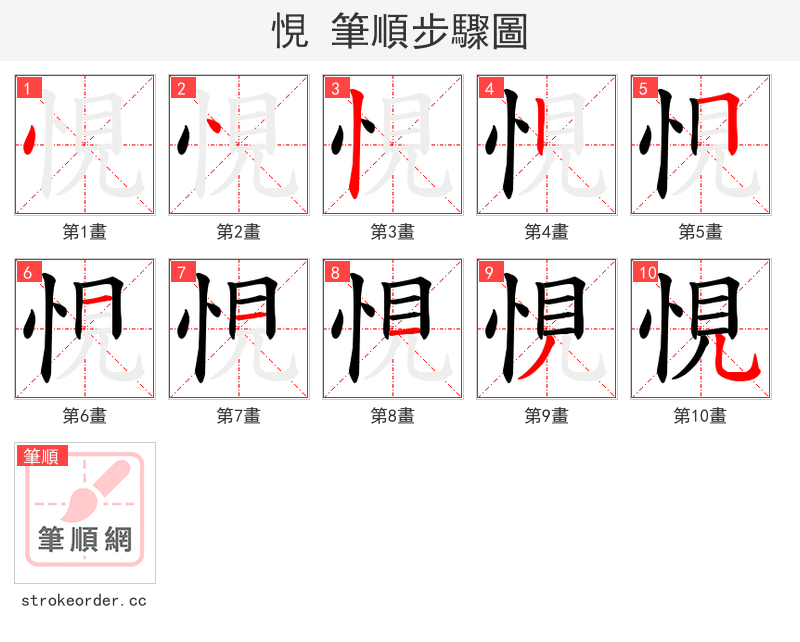 悓 筆順步驟圖

1 悓 第1畫
2 悓 第2畫
3 悓 第3畫
4 悓 第4畫
5 悓 第5畫
6 悓 第6畫
7 悓 第7畫
8 悓 第8畫
9 悓 第9畫
10 悓 第10畫

筆順
筆順網
strokeorder.cc