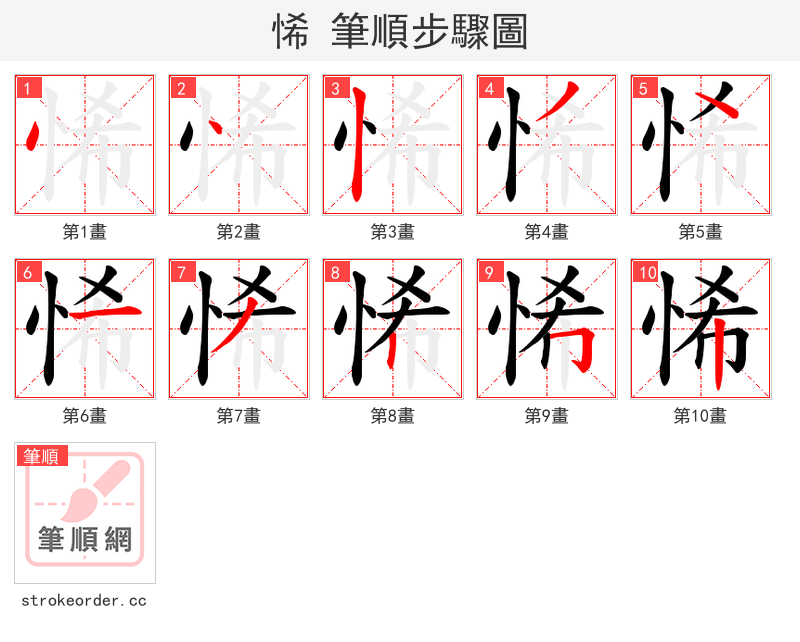 悕 筆順步驟圖

1
第1畫
2
第2畫
3
第3畫
4
第4畫
5
第5畫

6
第6畫
7
第7畫
8
第8畫
9
第9畫
10
第10畫

筆順
筆順網
strokeorder.cc