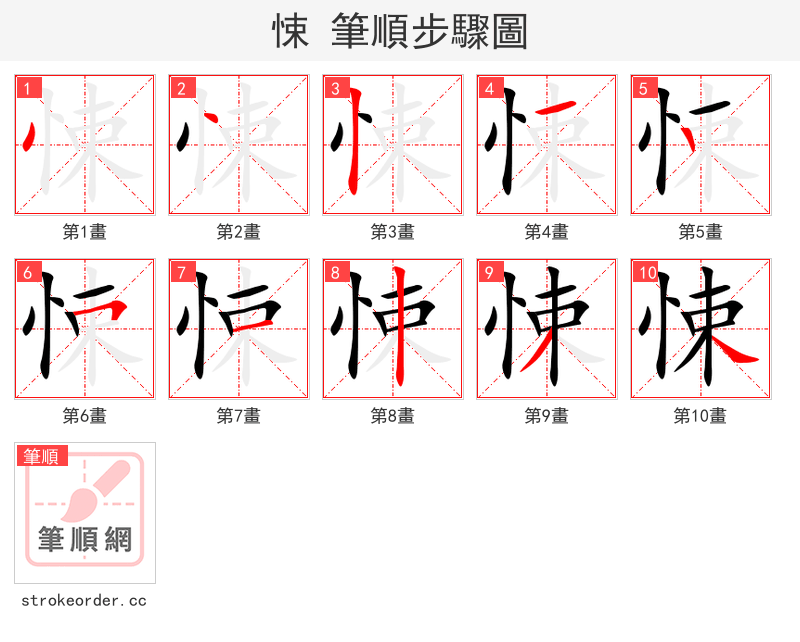 悚 筆順步驟圖

1
第1畫

2
第2畫

3
第3畫

4
第4畫

5
第5畫

6
第6畫

7
第7畫

8
第8畫

9
第9畫

10
第10畫

筆順
筆順網

strokeorder.cc