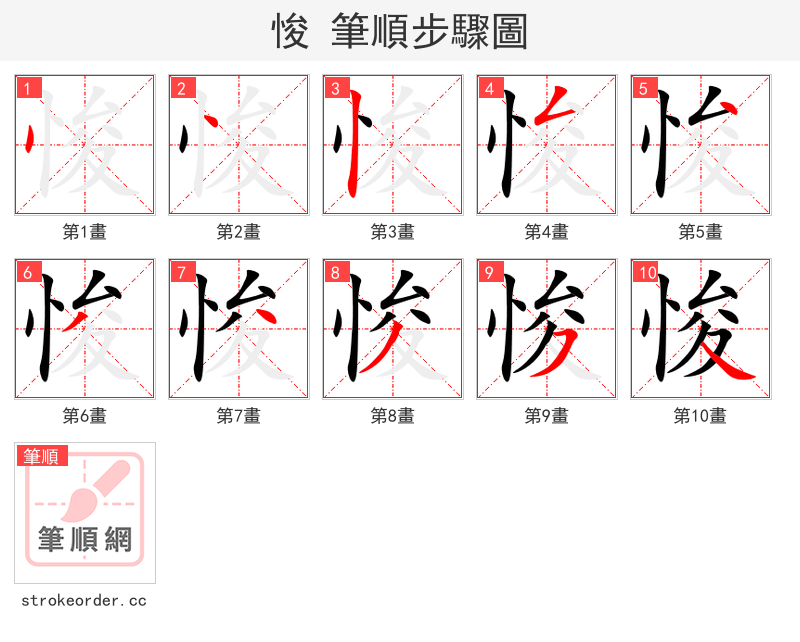 悛 筆順步驟圖

1 悛
第1畫

2 悛
第2畫

3 悛
第3畫

4 悛
第4畫

5 悛
第5畫

6 悛
第6畫

7 悛
第7畫

8 悛
第8畫

9 悛
第9畫

10 悛
第10畫

筆順

筆順網

strokeorder.cc