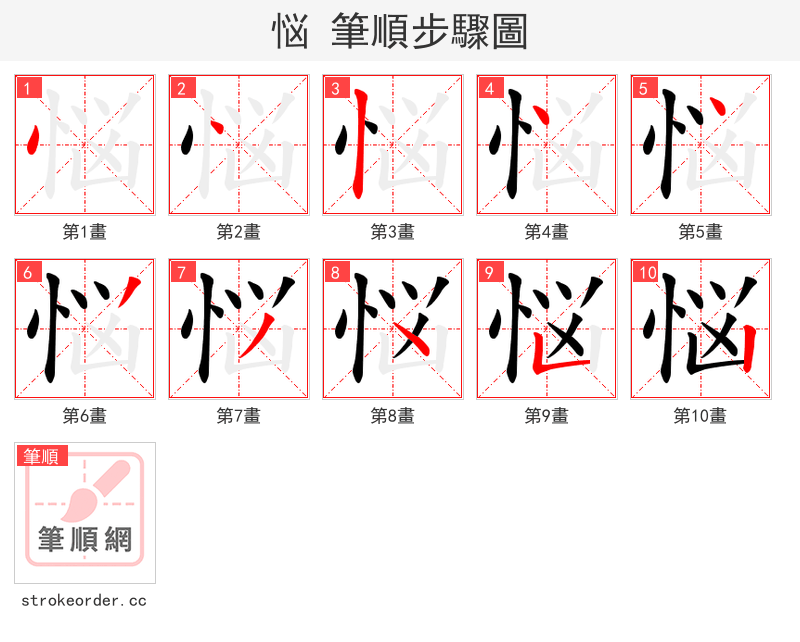 悩 筆順步驟圖

1
第1畫

2
第2畫

3
第3畫

4
第4畫

5
第5畫

6
第6畫

7
第7畫

8
第8畫

9
第9畫

10
第10畫

筆順
筆順網

strokeorder.cc