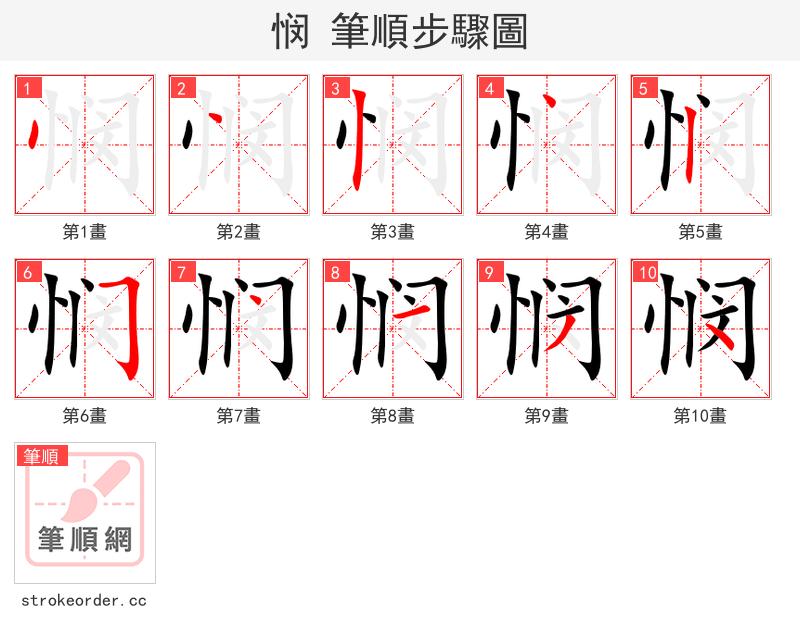 悯 筆順步驟圖

1
第1畫

2
第2畫

3
第3畫

4
第4畫

5
第5畫

6
第6畫

7
第7畫

8
第8畫

9
第9畫

10
第10畫

筆順
筆順網

strokeorder.cc