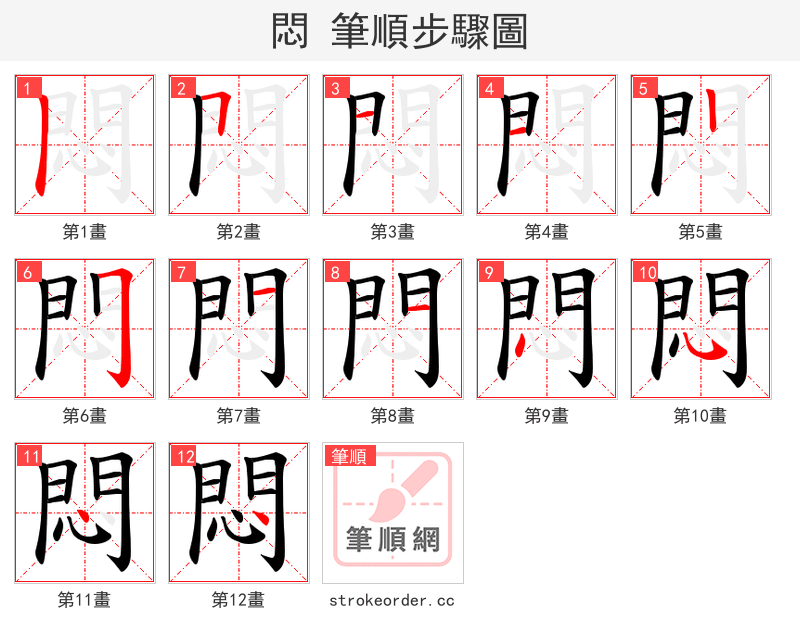 悶 筆順步驟圖

1
第1畫

2
第2畫

3
第3畫

4
第4畫

5
第5畫

6
第6畫

7
第7畫

8
第8畫

9
第9畫

10
第10畫

11
第11畫

12
第12畫

筆順
筆順網
strokeorder.cc