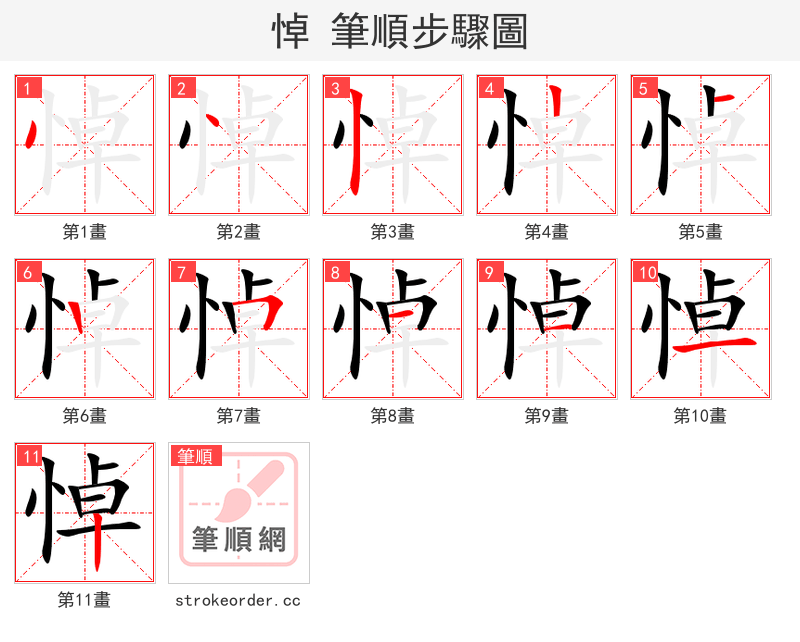 悼 筆順步驟圖

1 悼
第1畫

2 悼
第2畫

3 悼
第3畫

4 悼
第4畫

5 悼
第5畫

6 悼
第6畫

7 悼
第7畫

8 悼
第8畫

9 悼
第9畫

10 悼
第10畫

11 悼
第11畫

筆順
筆順網
strokeorder.cc